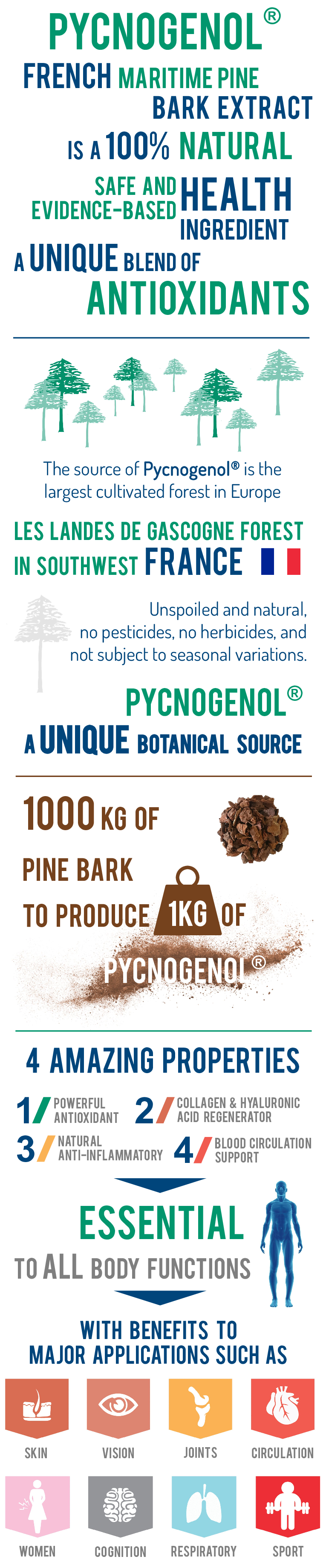 PYCNOGENOL®

FRENCH MARITIME PINE BARK EXTRACT

IS A 100% NATURAL

SAFE AND EVIDENCE-BASED HEALTH INGREDIENT

A UNIQUE BLEND OF ANTIOXIDANTS

The source of Pycnogenol® is the largest cultivated forest in Europe

LES LANDES DE GASCOGNE FOREST IN SOUTHWEST FRANCE

Unspoiled and natural, no pesticides, no herbicides, and not subject to seasonal variations.

PYCNOGENOL®
A UNIQUE BOTANICAL SOURCE

1000 KG OF PINE BARK TO PRODUCE 1KG OF PYCNOGENOL®

4 AMAZING PROPERTIES

1/ POWERFUL ANTIOXIDANT
2/ COLLAGEN & HYALURONIC ACID REGENERATOR
3/ NATURAL ANTI-INFLAMMATORY
4/ BLOOD CIRCULATION SUPPORT

ESSENTIAL
TO ALL BODY FUNCTIONS

WITH BENEFITS TO MAJOR APPLICATIONS SUCH AS

SKIN
VISION
JOINTS
CIRCULATION
WOMEN
COGNITION
RESPIRATORY
SPORT