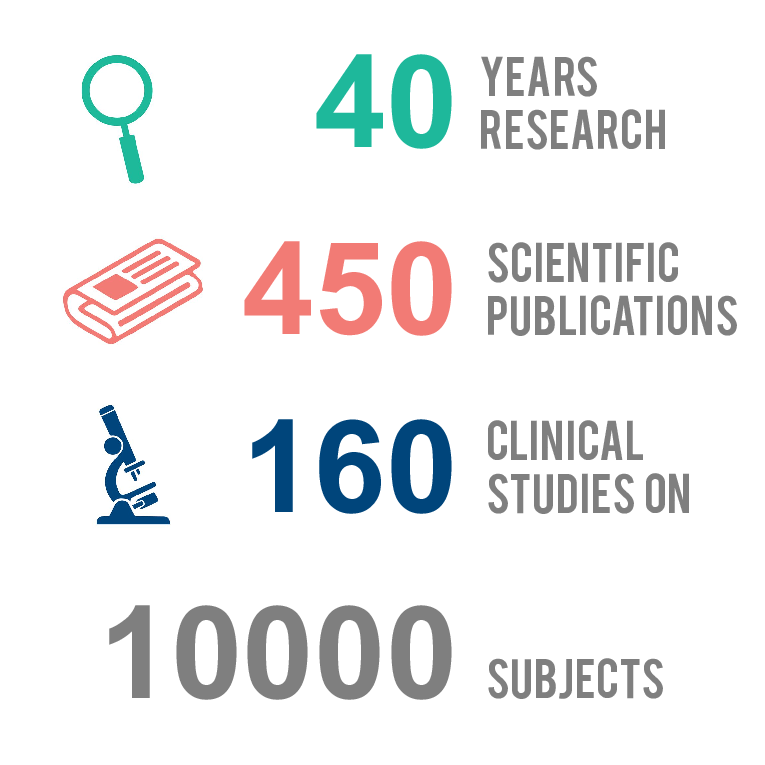 40 YEARS RESEARCH

450 SCIENTIFIC PUBLICATIONS

160 CLINICAL STUDIES ON

10000 SUBJECTS